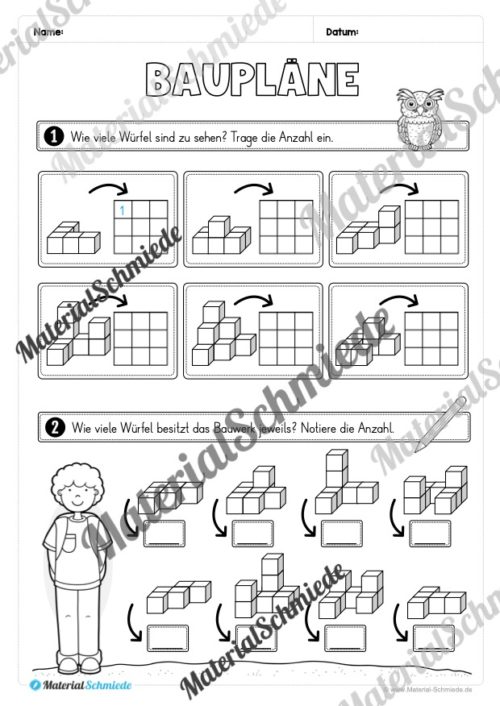 Name:

Datum:

BAUPLÄNE

1 Wie viele Würfel sind zu sehen? Trage die Anzahl ein.

1

2 Wie viele Würfel besitzt das Bauwerk jeweils? Notiere die Anzahl.

MaterialSchmiede

MaterialSchmiede

MaterialSchmiede

MaterialSchmiede

MaterialSchmiede

www.Material-Schmiede.de